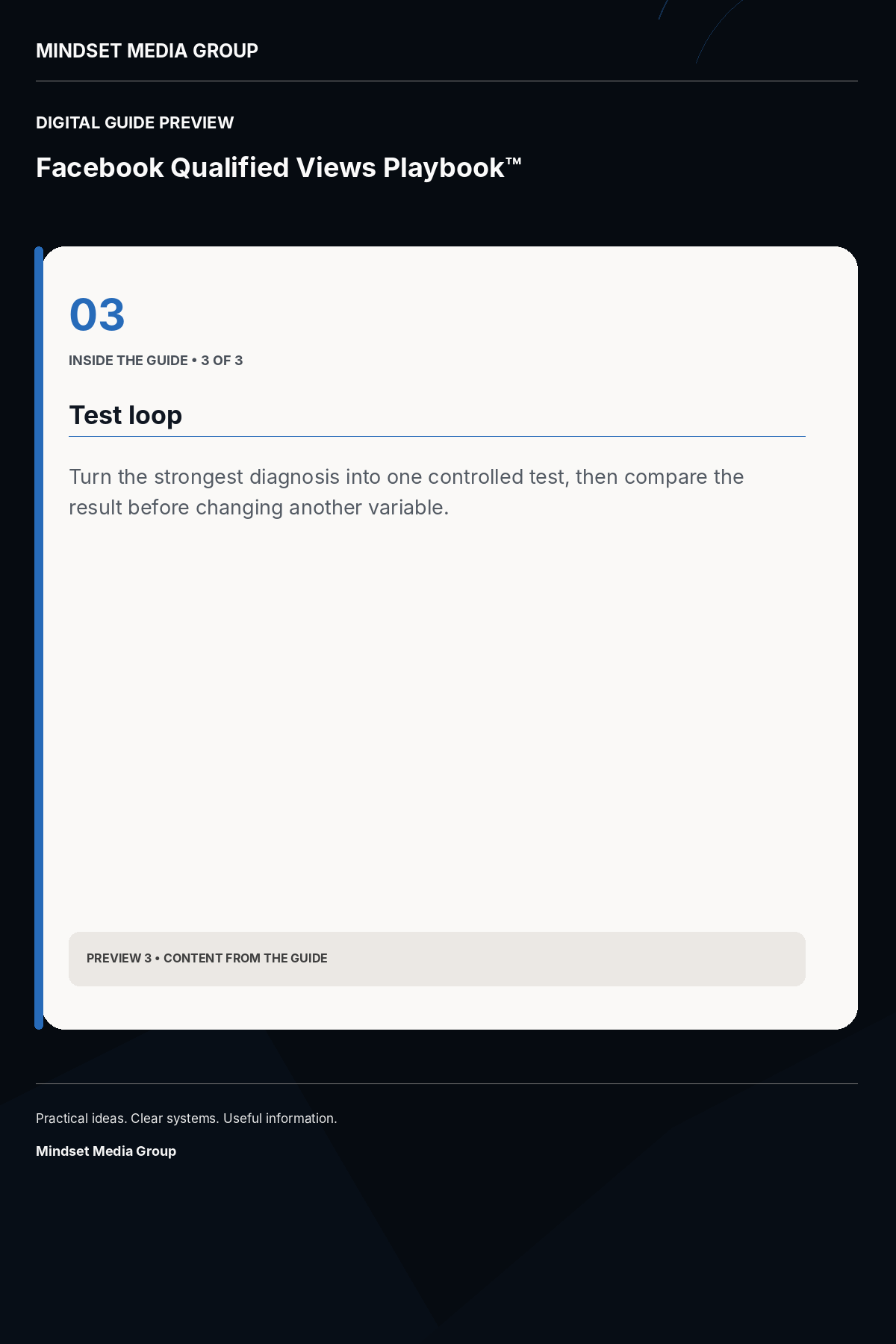 MINDSET MEDIA GROUP

DIGITAL GUIDE PREVIEW

Facebook Qualified Views Playbook™

03

INSIDE THE GUIDE • 3 OF 3

Test loop

Turn the strongest diagnosis into one controlled test, then compare the result before changing another variable.

PREVIEW 3 • CONTENT FROM THE GUIDE

Practical ideas. Clear systems. Useful information.

Mindset Media Group