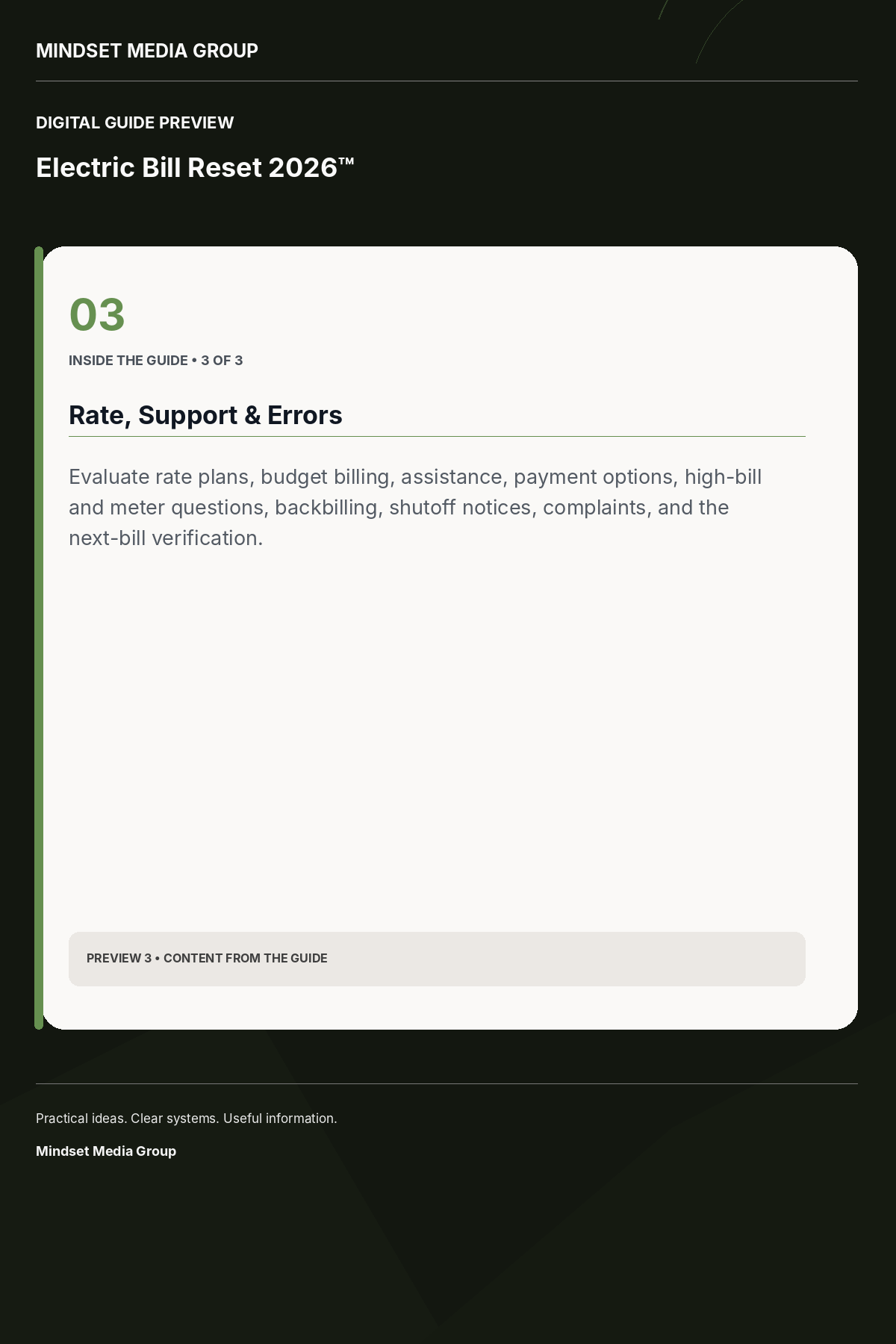 MINDSET MEDIA GROUP

DIGITAL GUIDE PREVIEW

Electric Bill Reset 2026™

03

INSIDE THE GUIDE • 3 OF 3

Rate, Support & Errors

Evaluate rate plans, budget billing, assistance, payment options, high-bill and meter questions, backbilling, shutoff notices, complaints, and the next-bill verification.

PREVIEW 3 • CONTENT FROM THE GUIDE

Practical ideas. Clear systems. Useful information.

Mindset Media Group