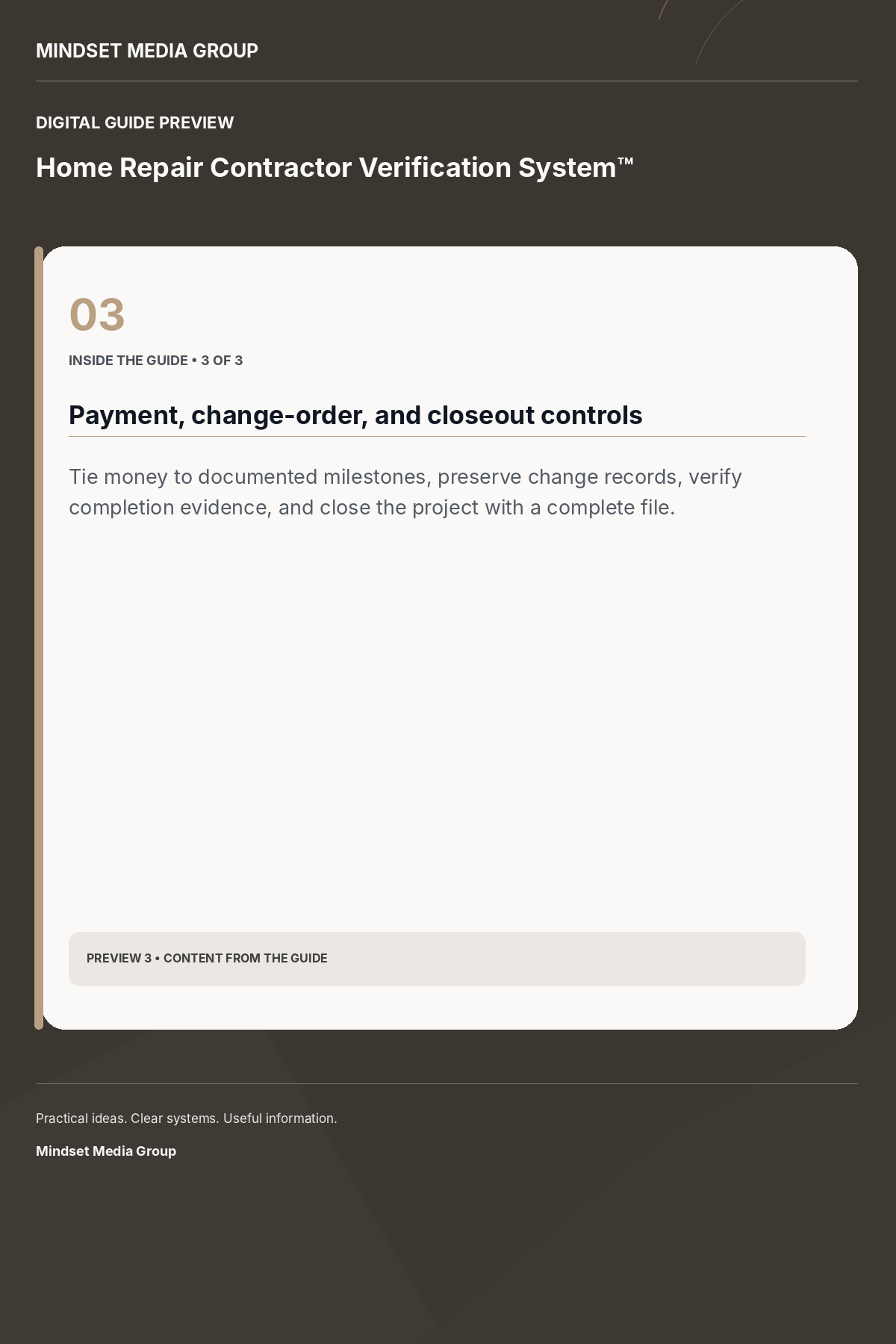 MINDSET MEDIA GROUP

DIGITAL GUIDE PREVIEW

Home Repair Contractor Verification System™

03

INSIDE THE GUIDE • 3 OF 3

Payment, change-order, and closeout controls

Tie money to documented milestones, preserve change records, verify completion evidence, and close the project with a complete file.

PREVIEW 3 • CONTENT FROM THE GUIDE

Practical ideas. Clear systems. Useful information.

Mindset Media Group